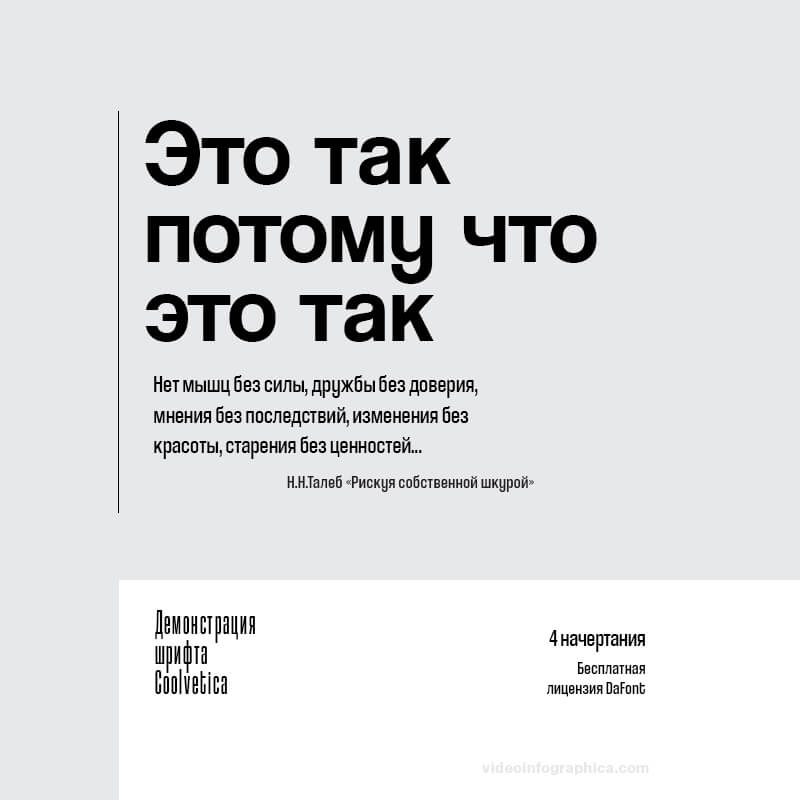 Это так потому что это так

Нет мышц без силы, дружбы без доверия, мнения без последствий, изменения без красоты, старения без ценностей...

Н.Н.Талеб «Рискуя собственной шкурой»

Демонстрация шрифта Coolvetica

4 начертания

Бесплатная лицензия DaFont

videoinfographica.com