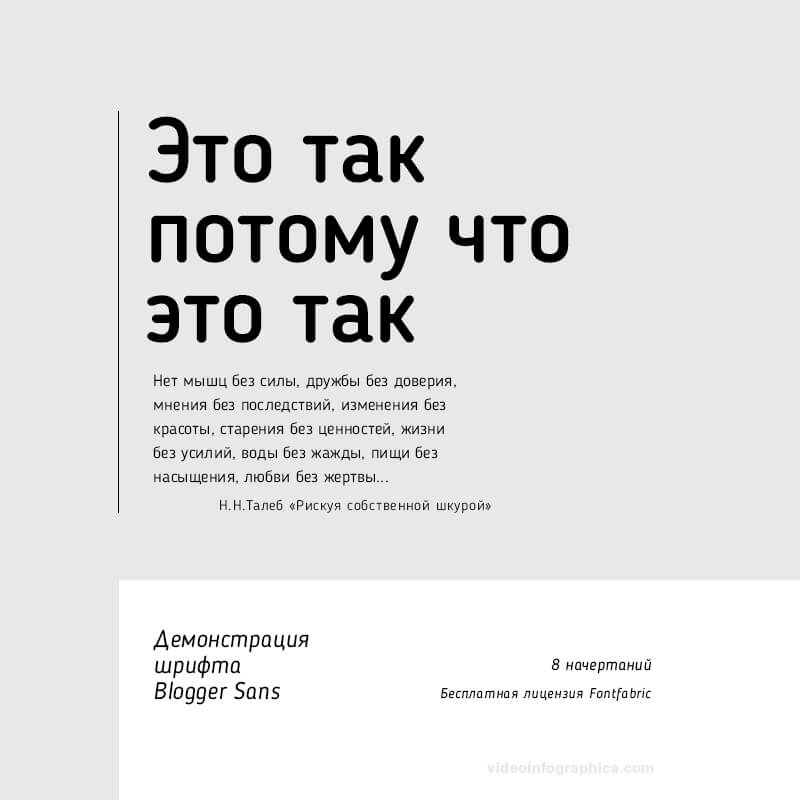 Это так потому что это так

Нет мышц без силы, дружбы без доверия, мнения без последствий, изменения без красоты, старения без ценностей, жизни без усилий, воды без жажды, пищи без насыщения, любви без жертвы...

Н.Н.Талеб «Рискуя собственной шкурой»

Демонстрация шрифта Blogger Sans

8 начертаний

Бесплатная лицензия Fontfabric

videoinfographica.com